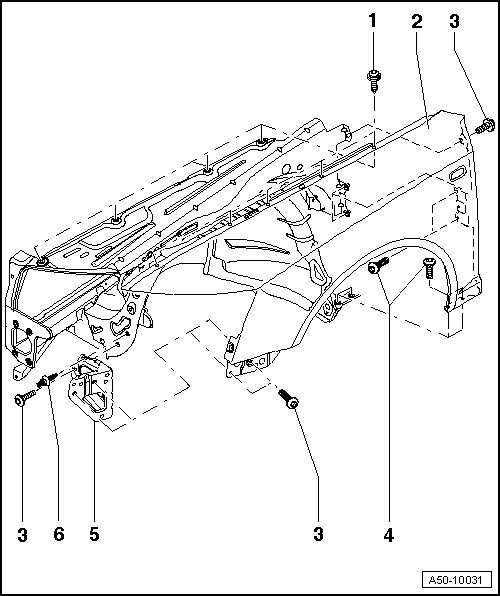 1
2
3
3
6
5
3
4
A50-10031