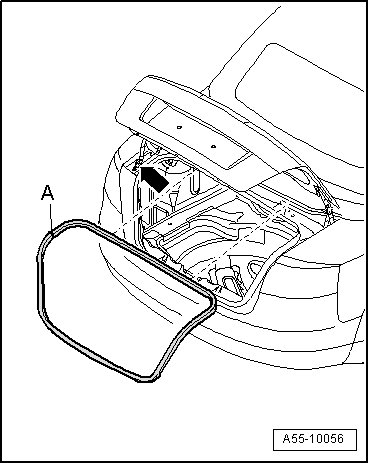 A

A55-10056