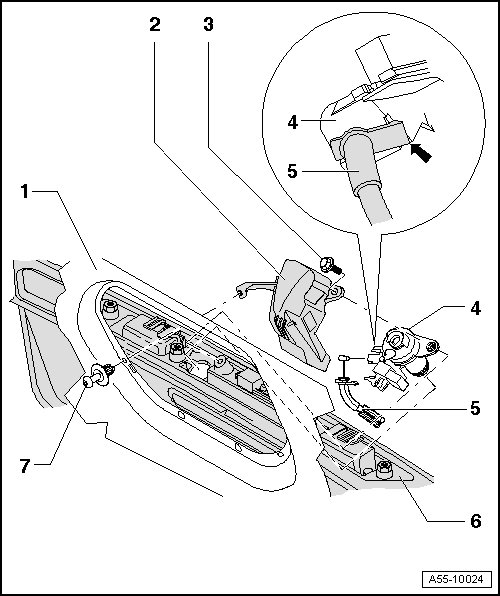 2
3
4
5
1
4
5
7
6
A55-10024