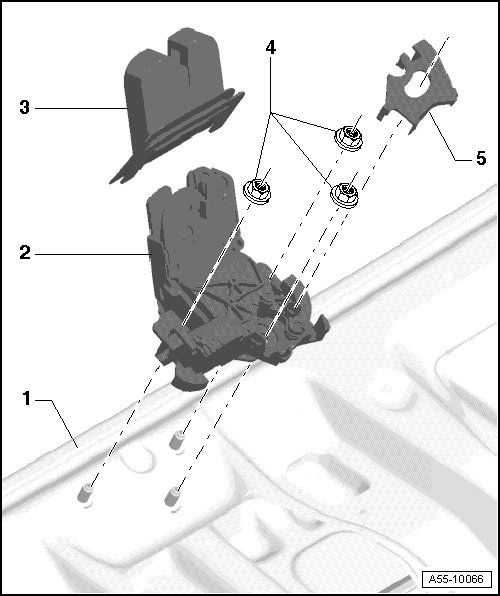 4
3
5
2
1
A55-10066