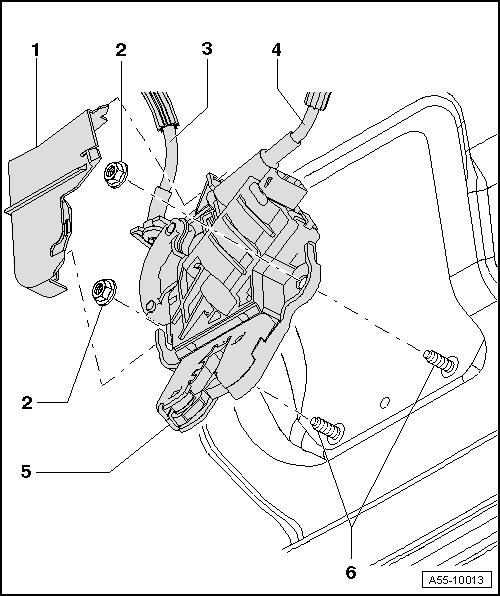 1
2
3
4
2
5
6
A55-10013