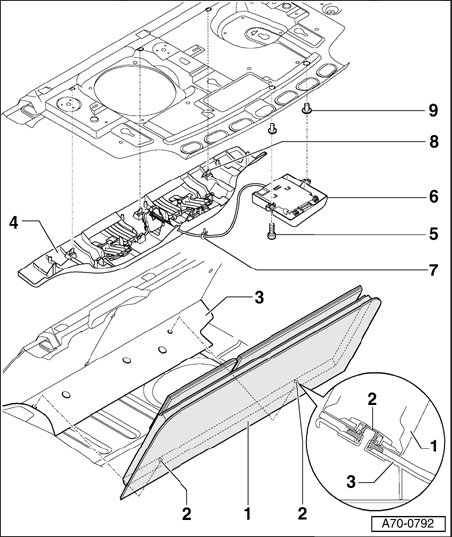 9
8
6
4
5
7
3
2
1
3
2
1
2
A70-0792