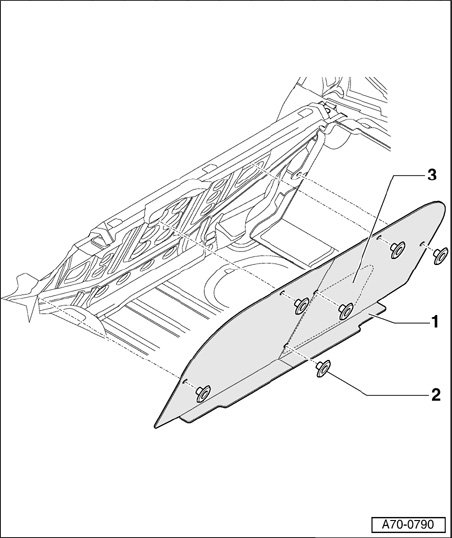 3
1
2
A70-0790