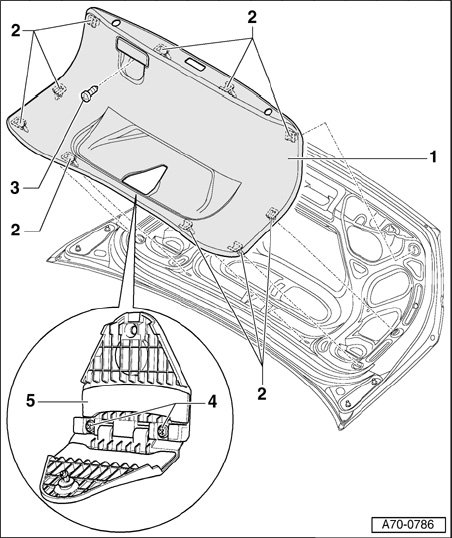 2
2
1
3
2
2
5
4
A70-0786