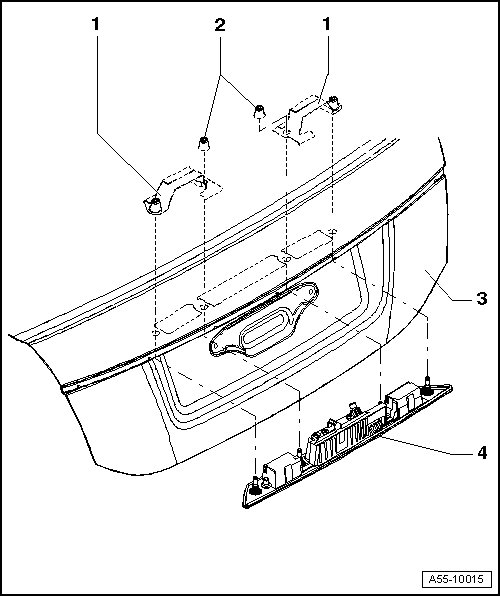 1
2
1
3
4
A55-10015