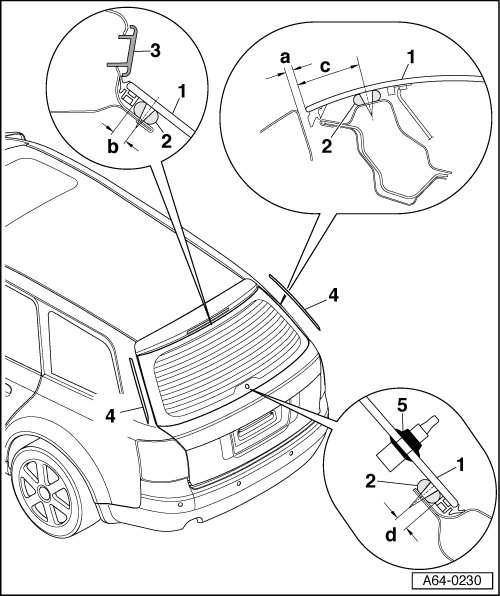 3
1
b
2
a
c
1
2
4
4
5
1
2
d
A64-0230