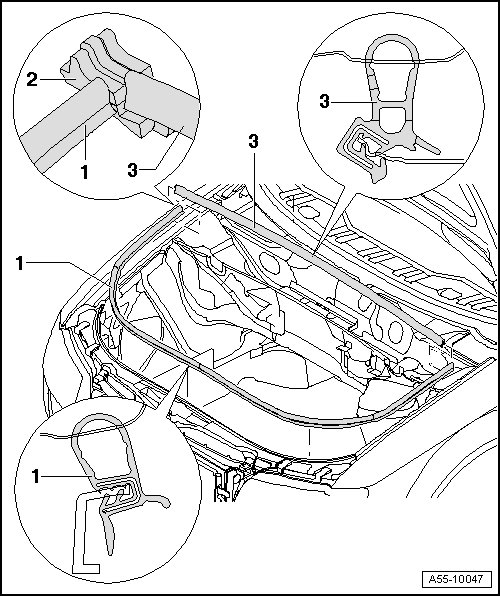 2
1
3
3
3
1
1
A55-10047