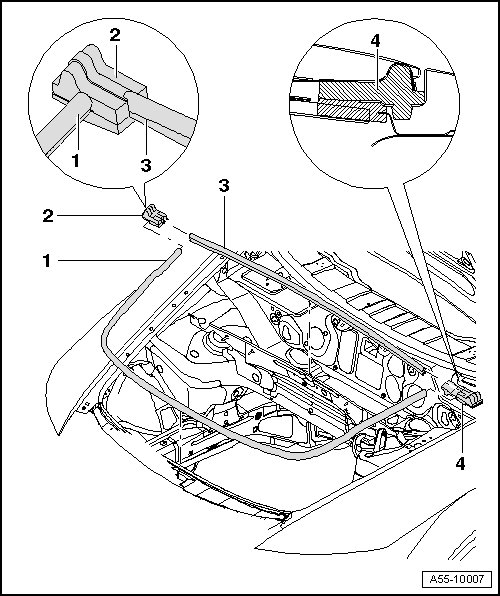 2
1
3
4
3
2
1
4
A55-10007