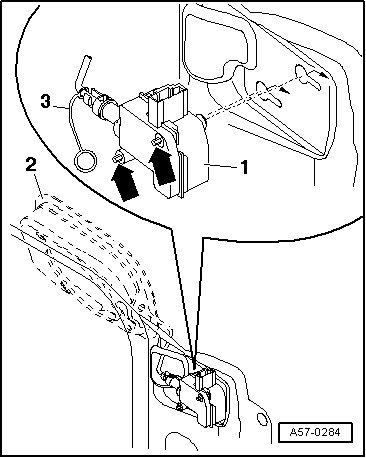 3
1
2
A57-0284