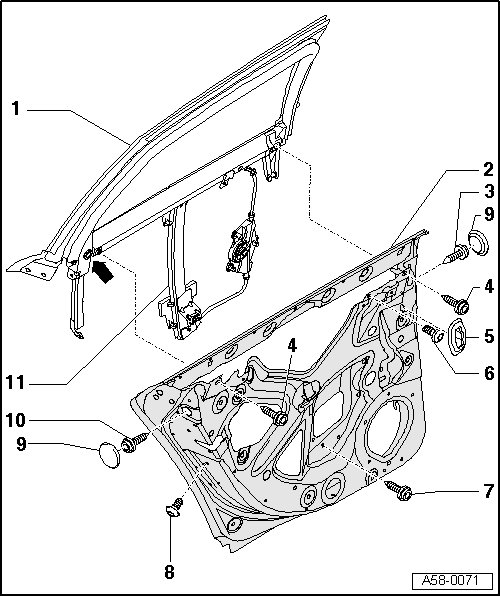 1
2
3
9
4
5
6
11
4
10
9
7
8
A58-0071