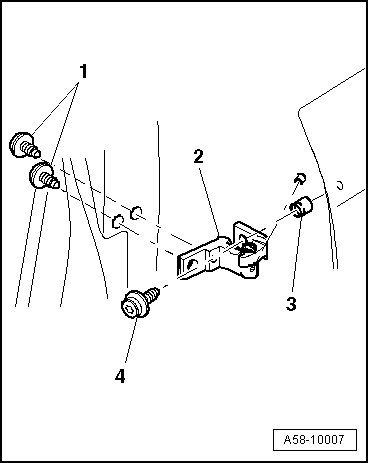 1
2
3
4
A58-10007