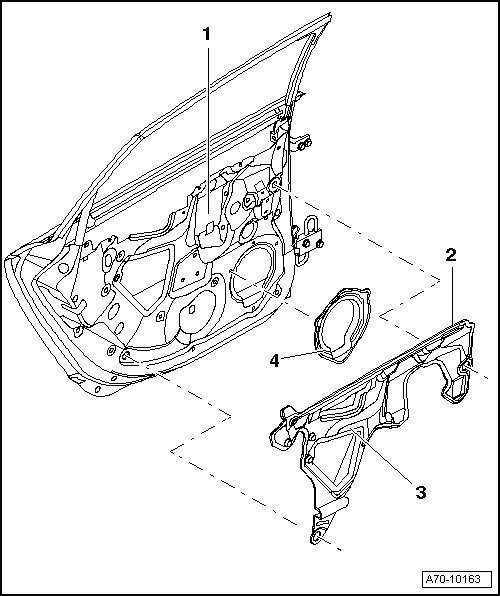 1
2
4
3
A70-10163