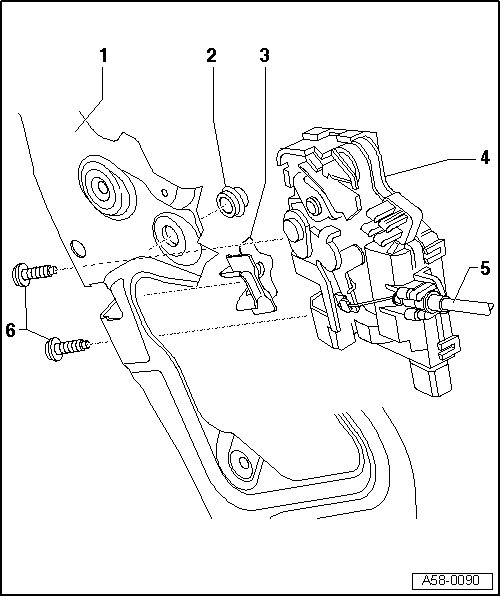 1
2
3
4
5
6
A58-0090