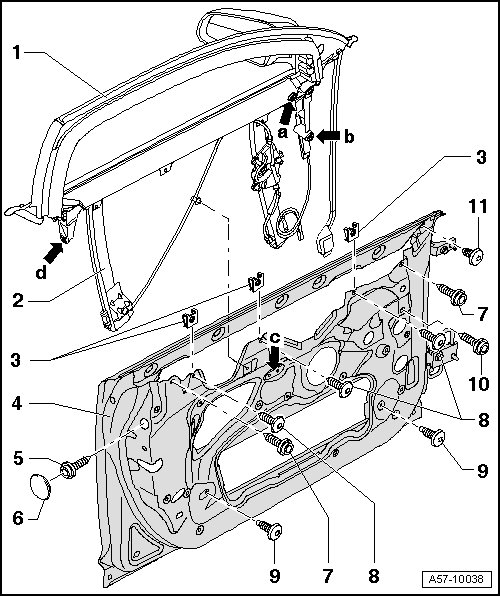 1
a
b
3
11
d
2
7
3
c
10
4
8
5
9
6
9
7
8
A57-10038