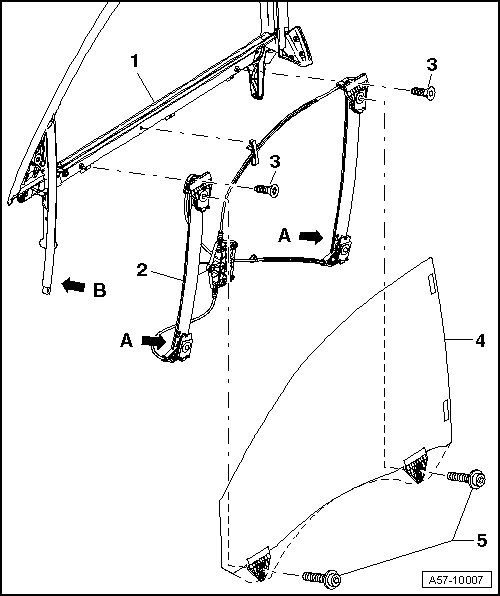 1
3
3
A
2
B
A
4
5
A57-10007