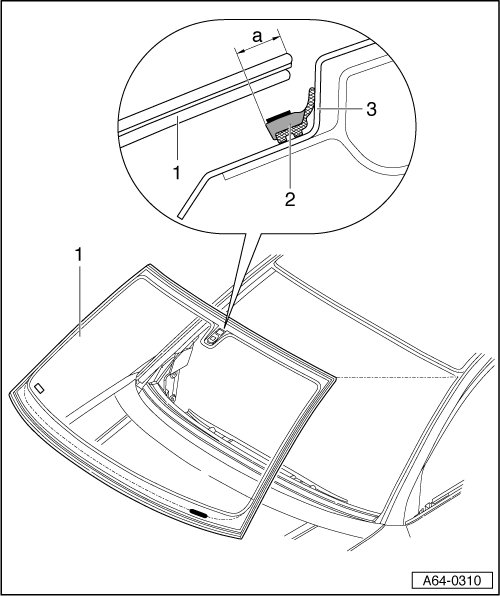 a
3
1
2
1
A64-0310