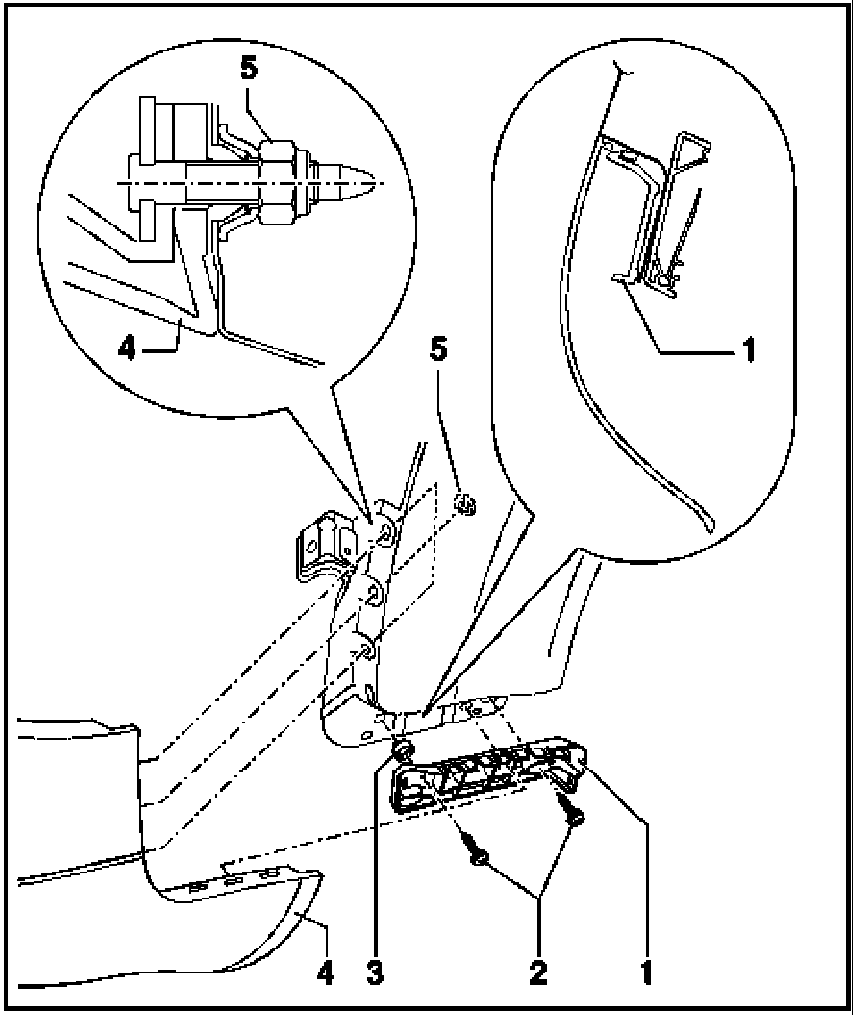 5
4
1
5
4
3
2
1