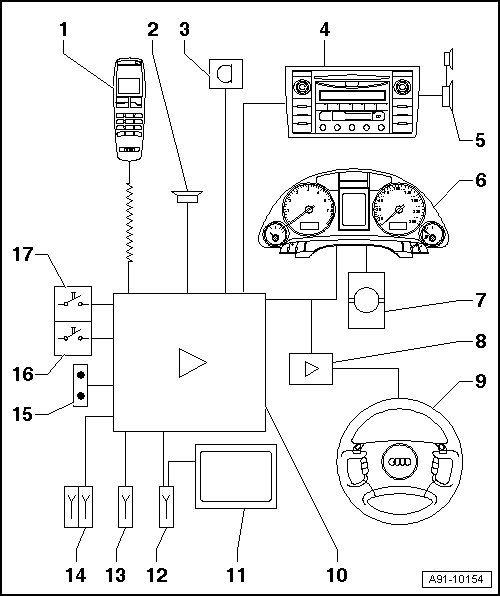 1
2
3
4
5
6
7
8
9
17
16
15
14
13
12
11
10
A91-10154