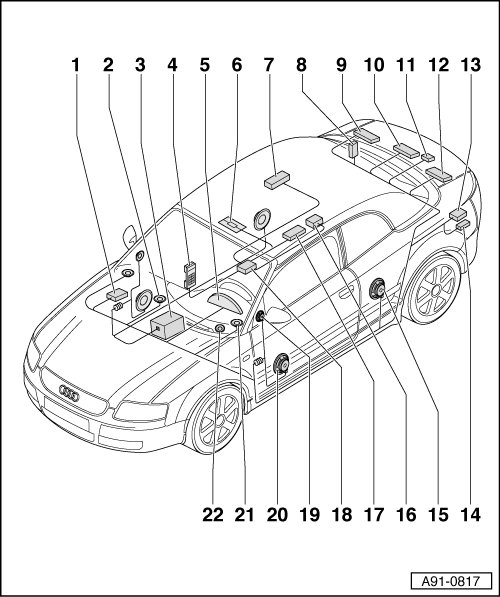 1 2 3 4 5 6 7 8 9 10 11 12 13

22 21 20 19 18 17 16 15 14

A91-0817