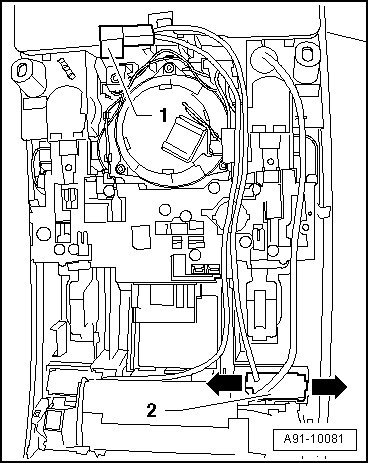 1
2
A91-10081