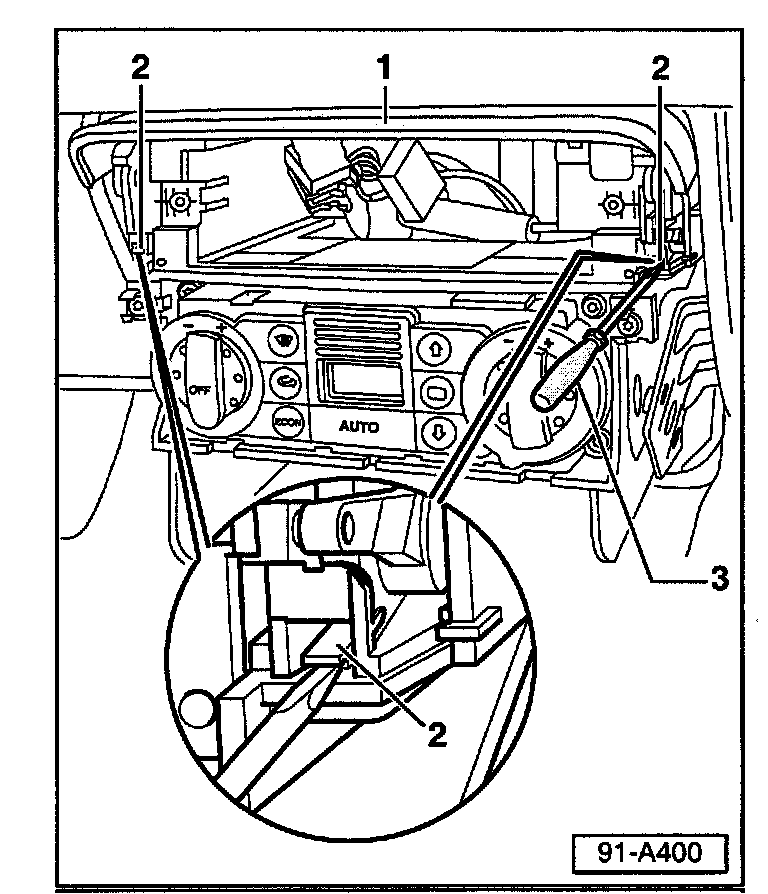 2
1
2
OFF
ECON
AUTO
3
2
91-A400