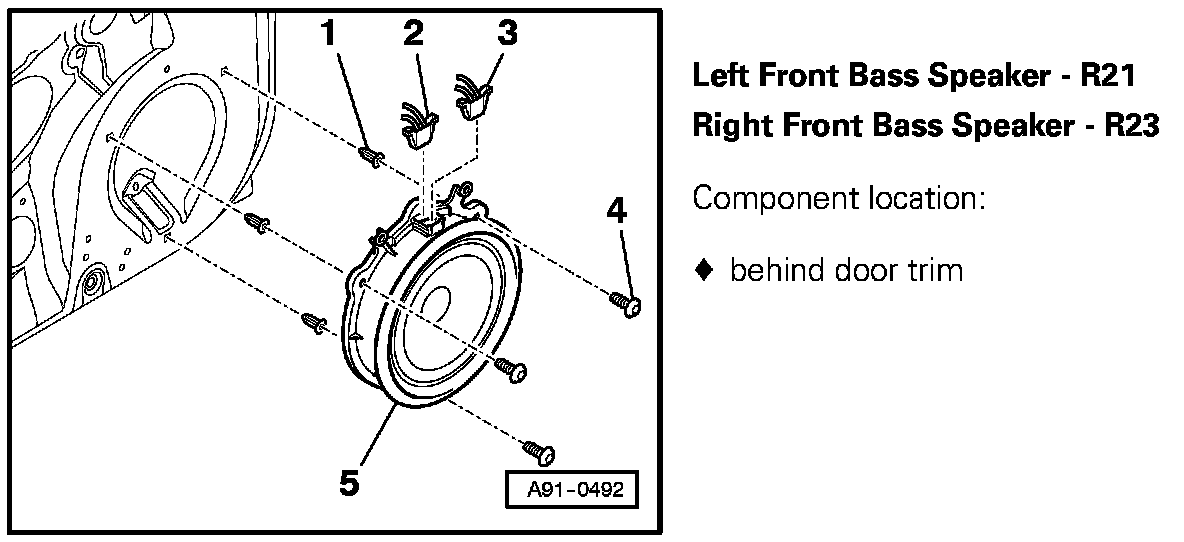 1 2 3

4

5

A91-0492

Left Front Bass Speaker - R21

Right Front Bass Speaker - R23

Component location:

♦ behind door trim