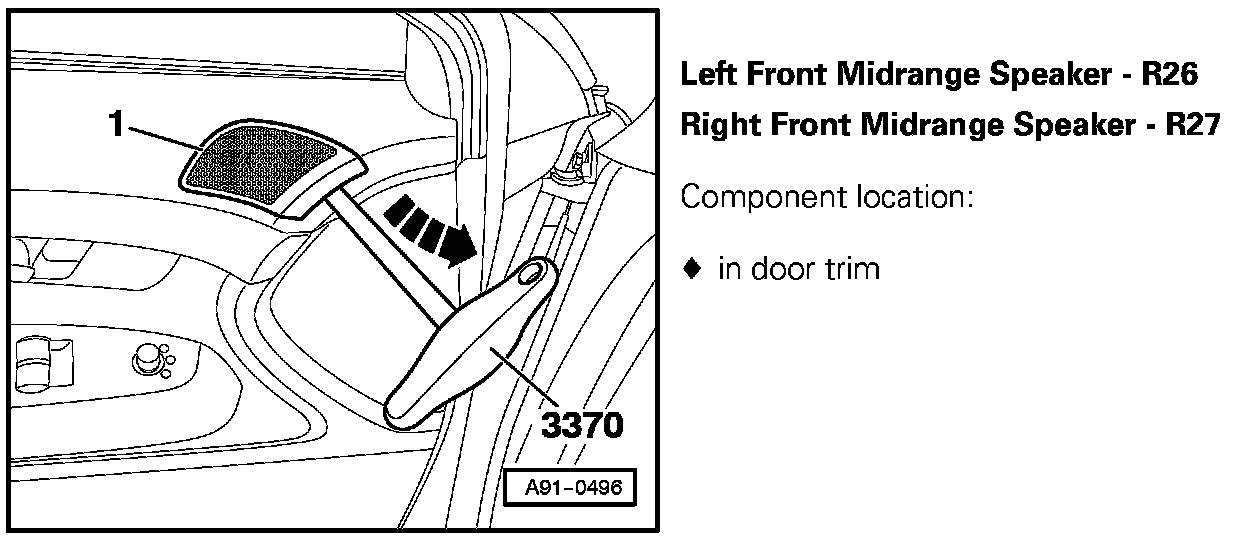 1

3370

A91-0496

Left Front Midrange Speaker - R26
Right Front Midrange Speaker - R27

Component location:

♦ in door trim