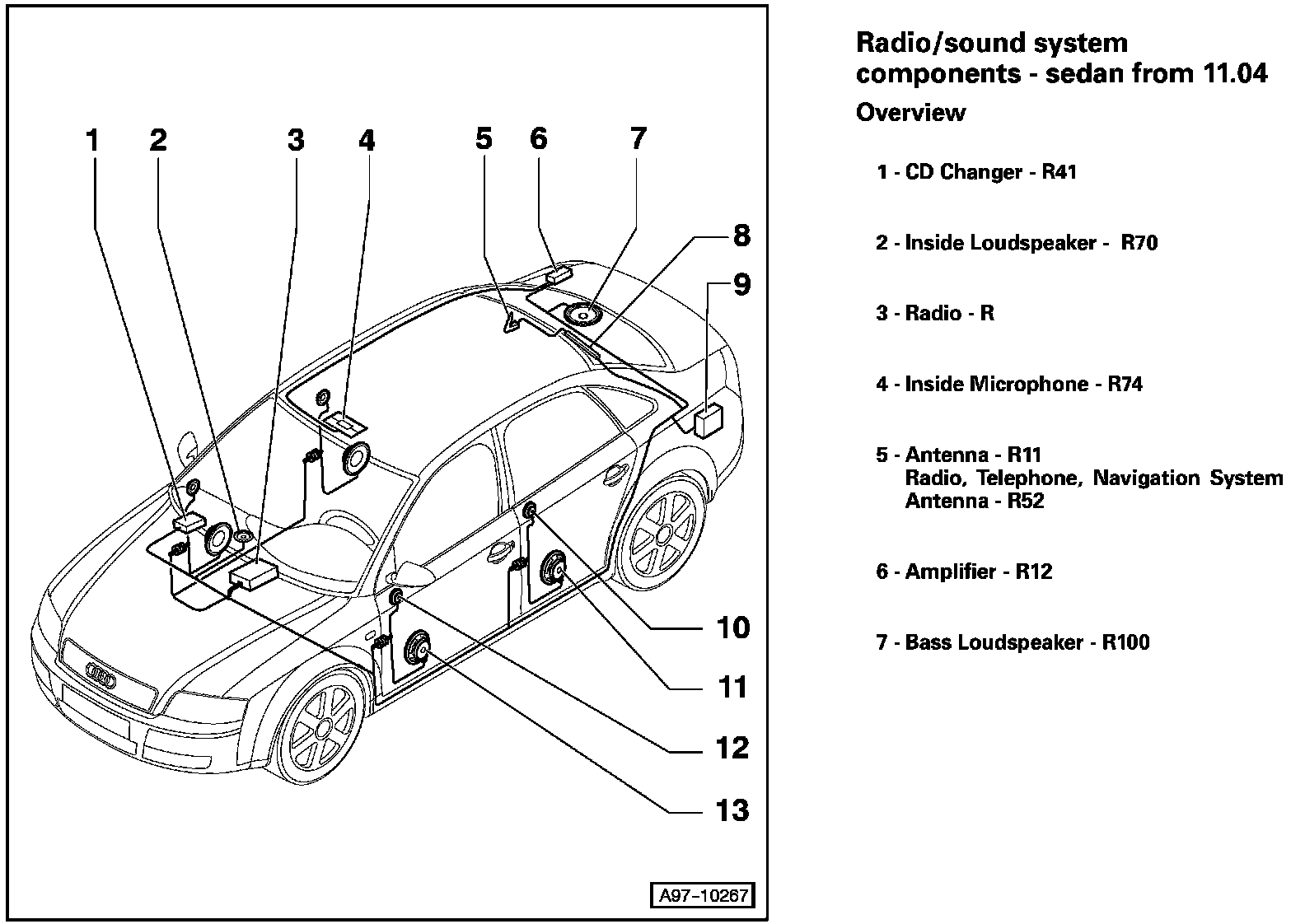 1 2 3 4 5 6 7 8 9 10 11 12 13

A97-10267

Radio/sound system components - sedan from 11.04

Overview

1 - CD Changer - R41

2 - Inside Loudspeaker - R70

3 - Radio - R

4 - Inside Microphone - R74

5 - Antenna - R11
Radio, Telephone, Navigation System Antenna - R52

6 - Amplifier - R12

7 - Bass Loudspeaker - R100