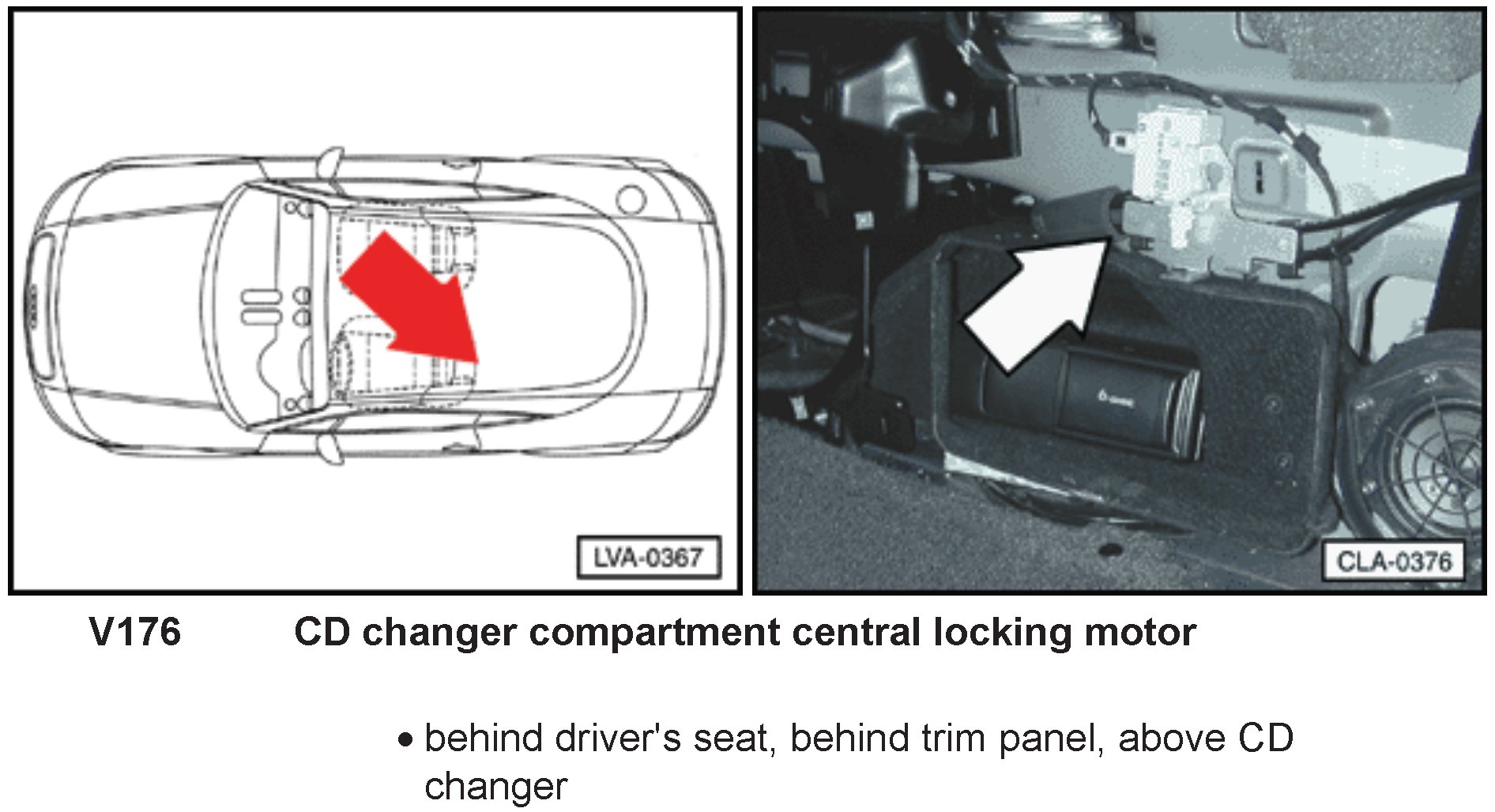 LVA-0367

CLA-0376

V176 CD changer compartment central locking motor

• behind driver's seat, behind trim panel, above CD changer