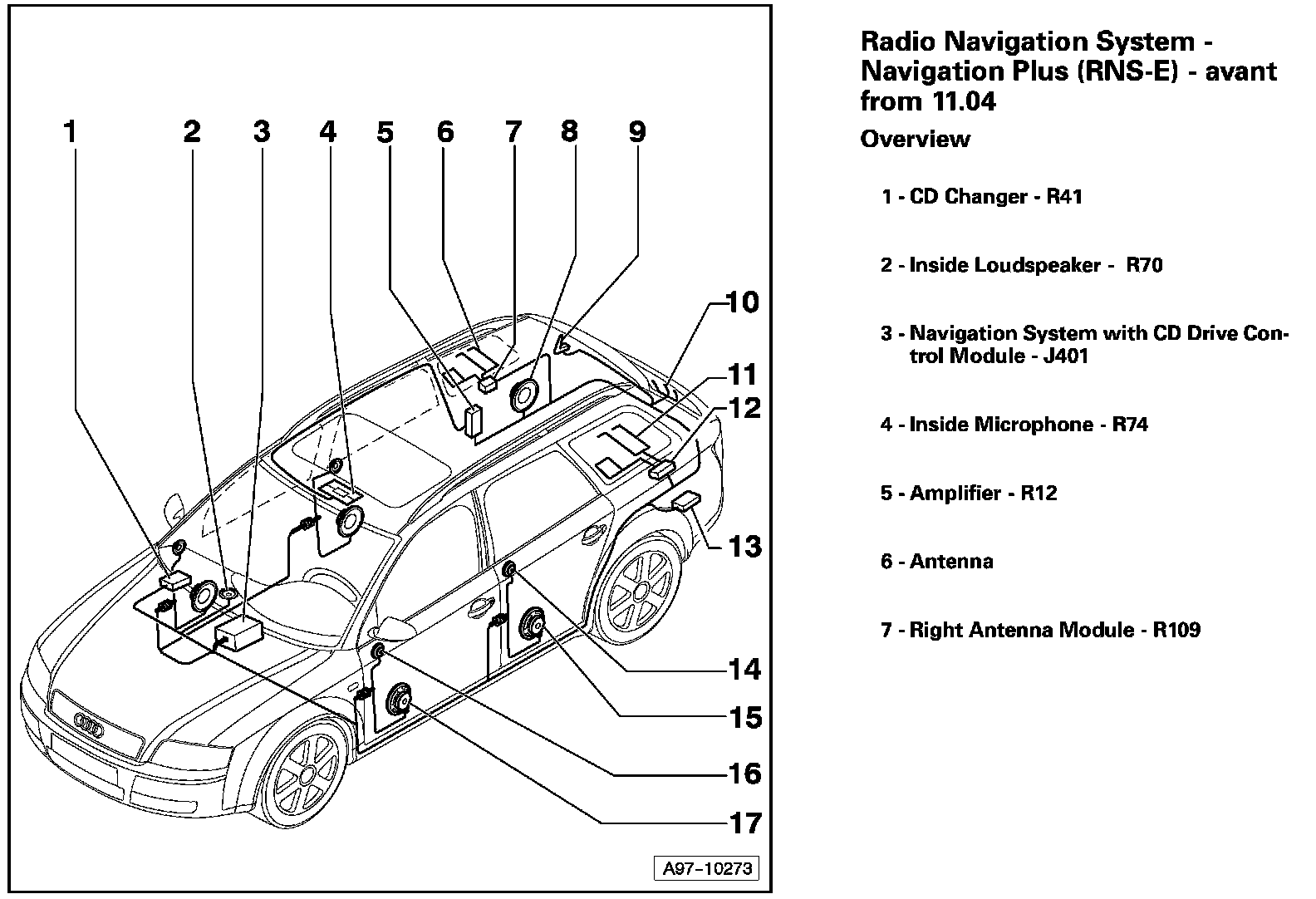 1
2
3
4
5
6
7
8
9
10
11
12
13
14
15
16
17
A97-10273

Radio Navigation System - Navigation Plus (RNS-E) - avant from 11.04

Overview

1 - CD Changer - R41

2 - Inside Loudspeaker - R70

3 - Navigation System with CD Drive Control Module - J401

4 - Inside Microphone - R74

5 - Amplifier - R12

6 - Antenna

7 - Right Antenna Module - R109