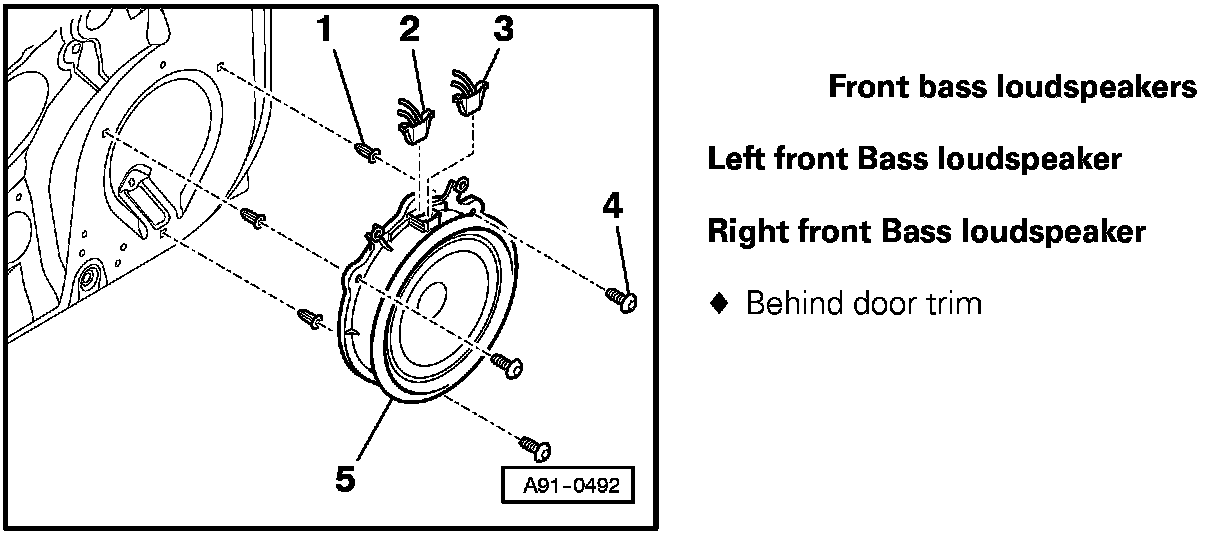 1
2
3
4
5
A91-0492

Front bass loudspeakers

Left front Bass loudspeaker

Right front Bass loudspeaker

♦ Behind door trim