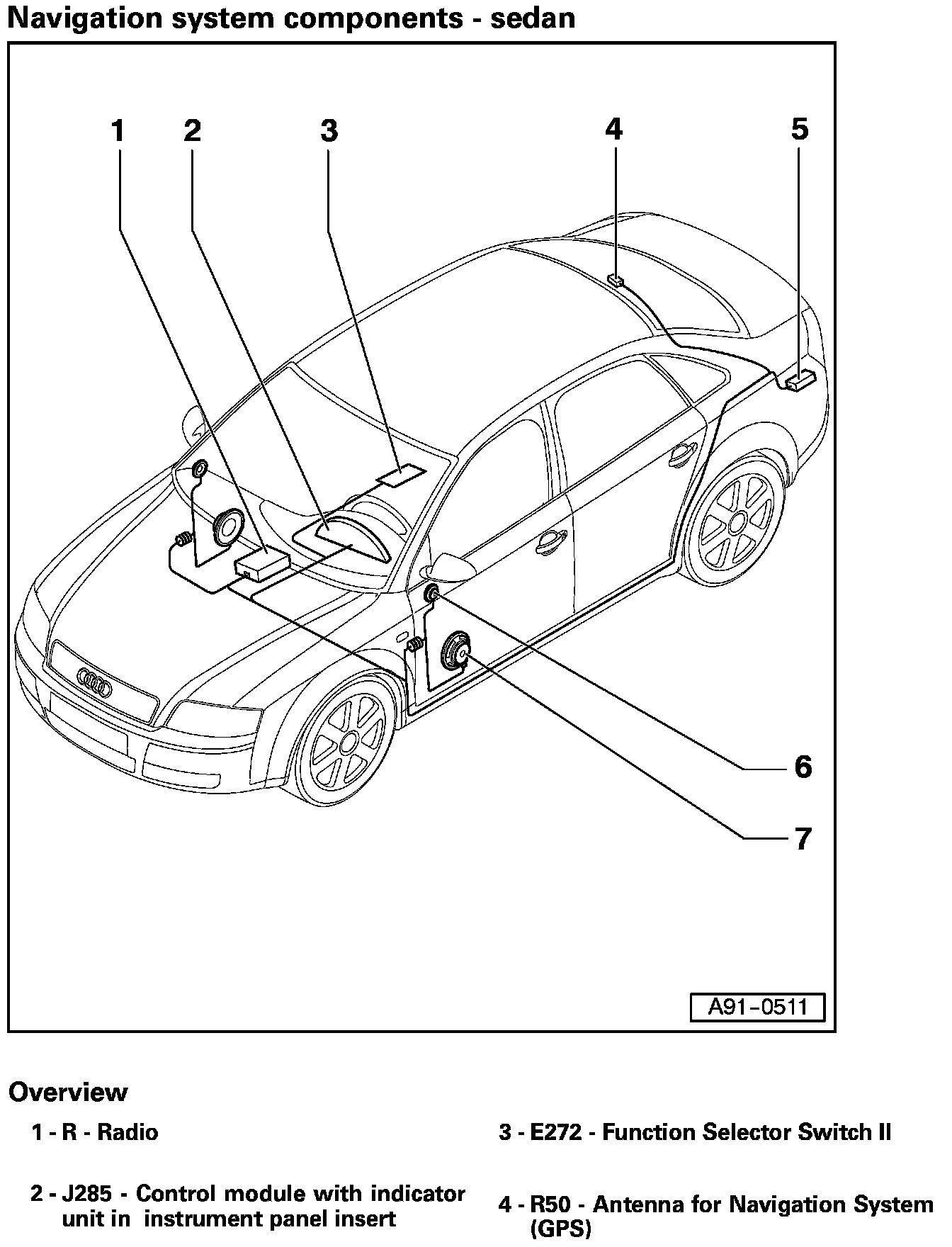 Navigation system components - sedan

1
2
3
4
5
6
7

A91-0511

Overview

1 - R - Radio

2 - J285 - Control module with indicator unit in instrument panel insert

3 - E272 - Function Selector Switch II

4 - R50 - Antenna for Navigation System (GPS)