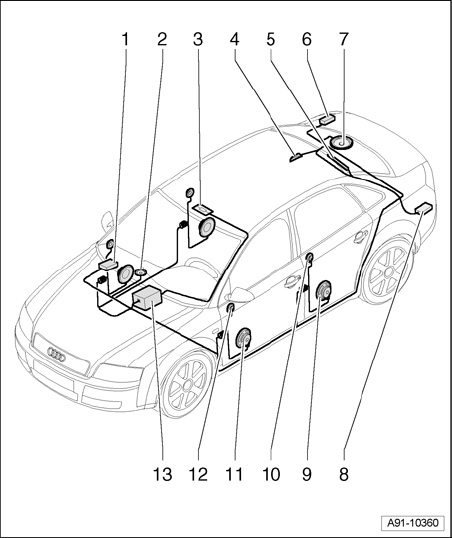 1 2 3 4 5 6 7

13 12 11 10 9 8

A91-10360