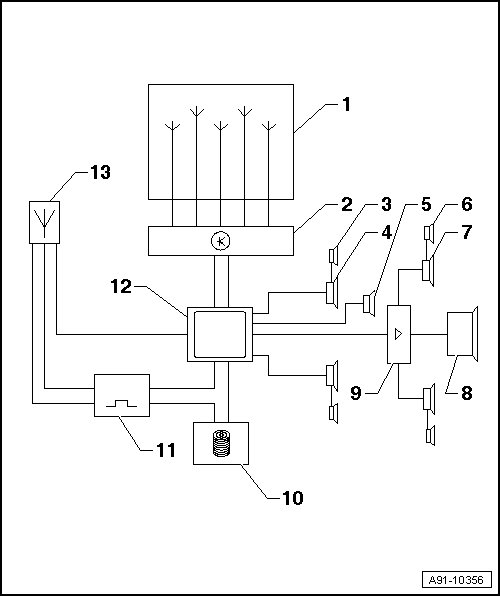 1
13
2
3
5
6
4
7
12
9
8
11
10
A91-10356