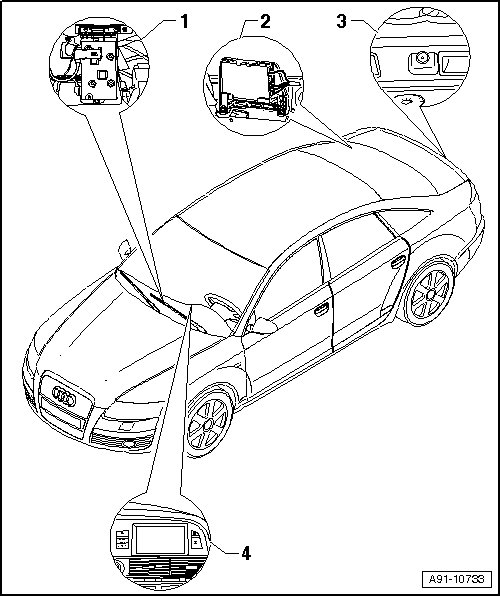 1
2
3
4
A91-10733