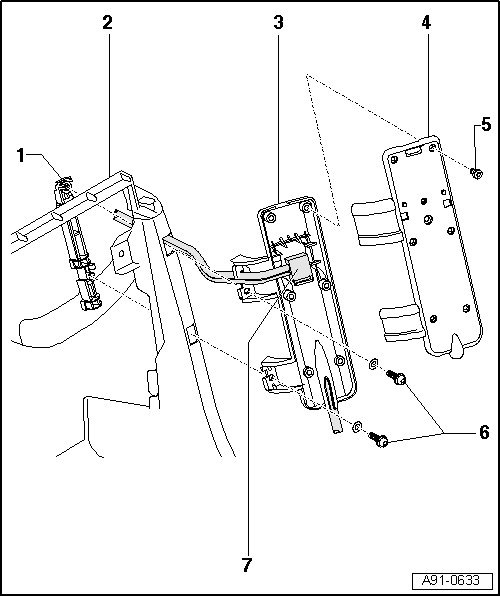 2
3
4
5
1
6
7
A91-0633