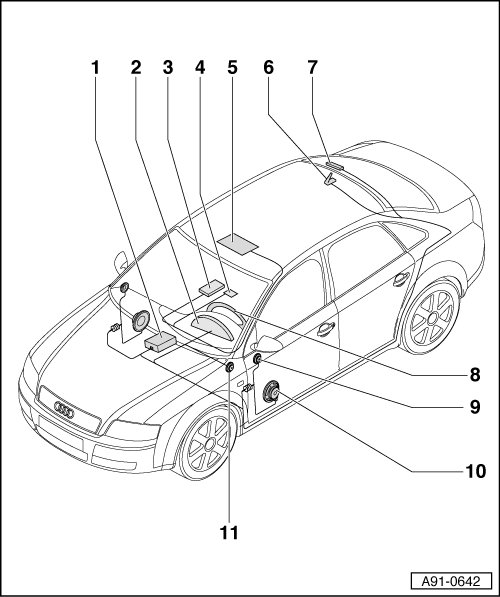 1 2 3 4 5 6 7

8

9

10

11

A91-0642