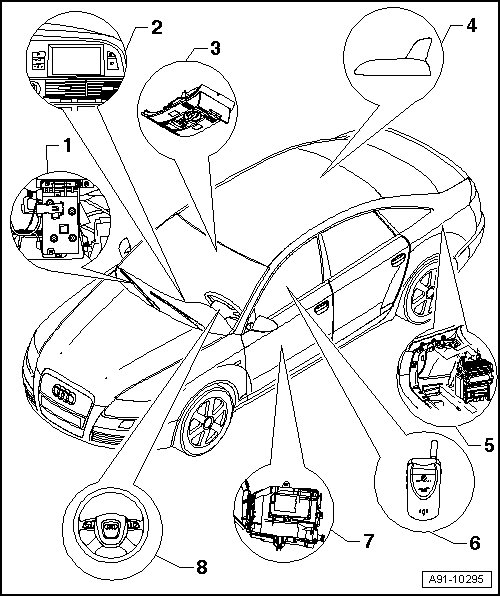 2
3
4
1
5
6
7
8
A91-10295