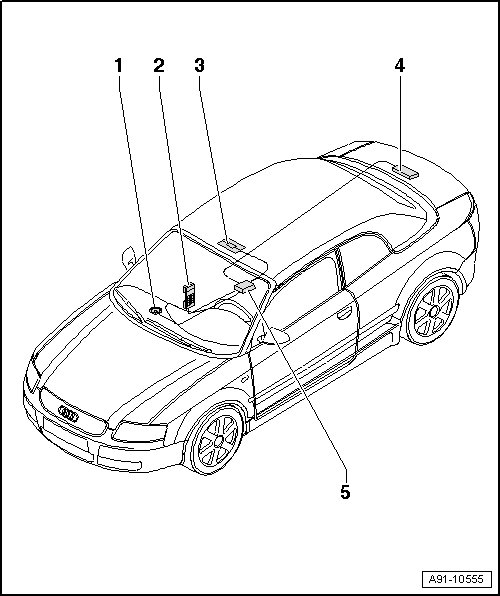 1
2
3
4
5
A91-10555