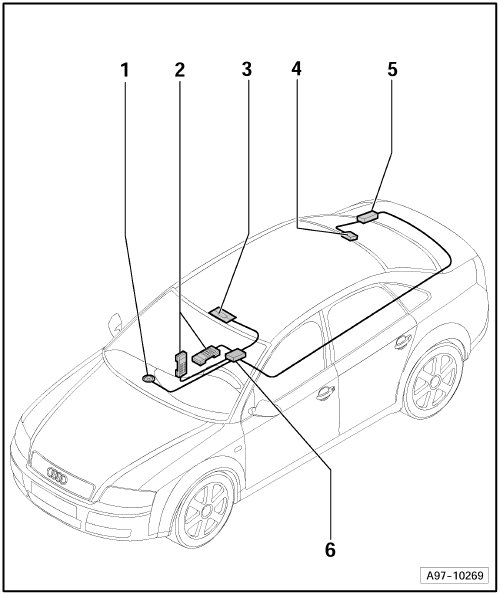 1
2
3
4
5
6
A97-10269