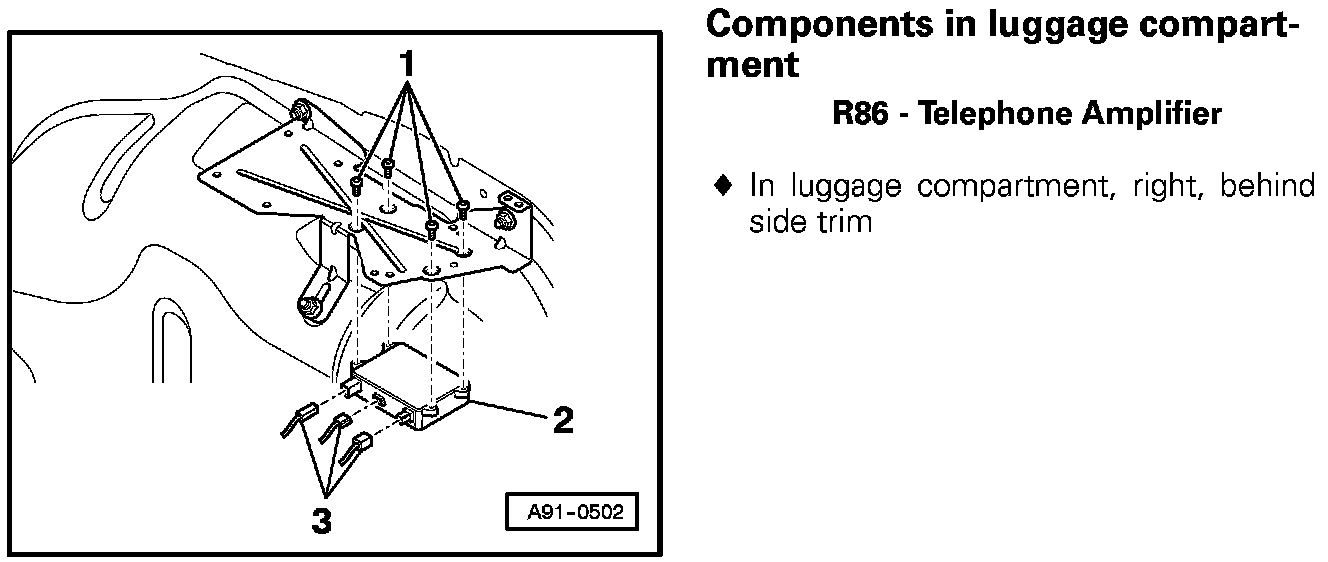 1

2

3

A91-0502

Components in luggage compartment

R86 - Telephone Amplifier

♦ In luggage compartment, right, behind side trim