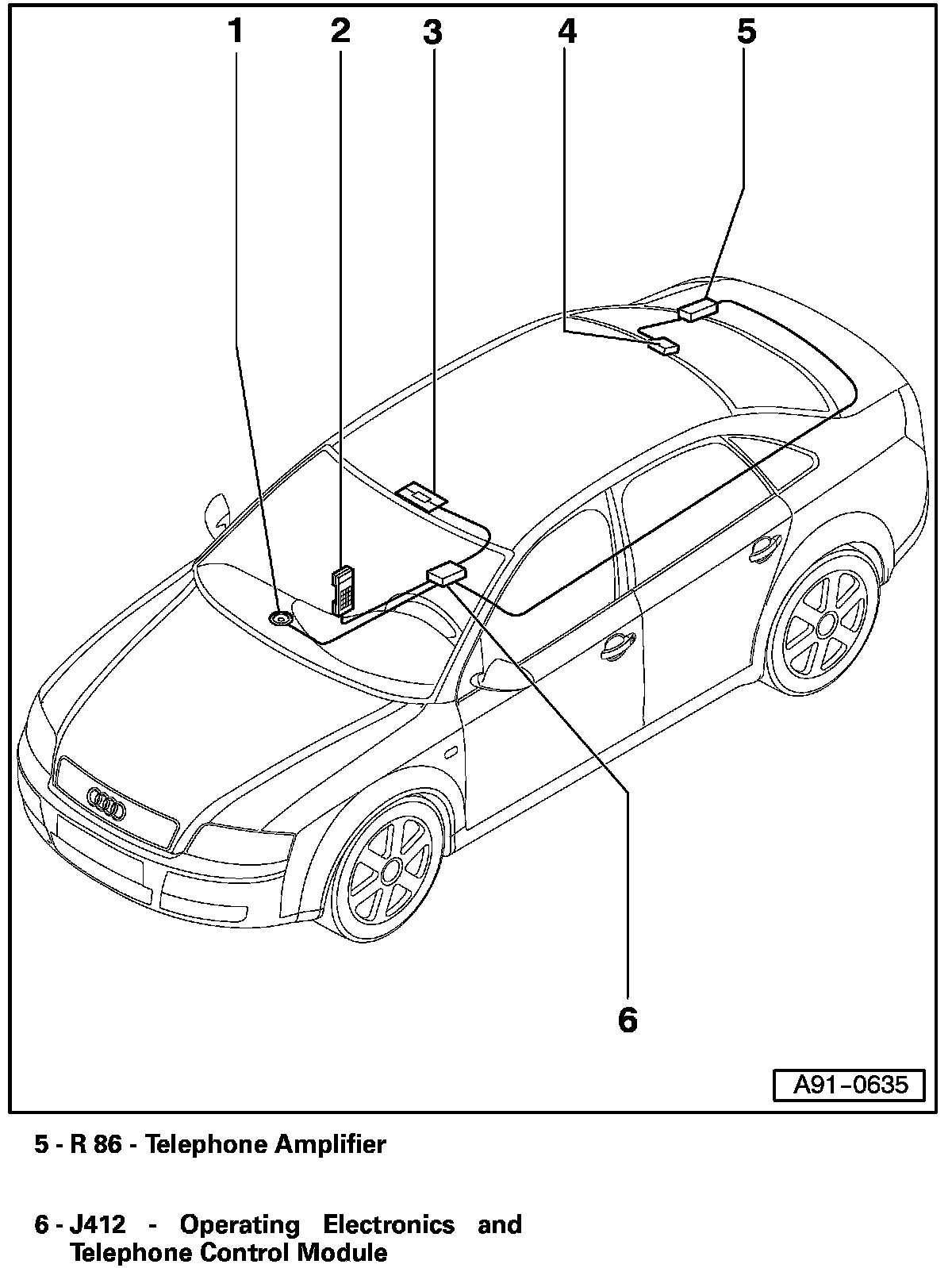 1
2
3
4
5
6

A91–0635

5 - R 86 - Telephone Amplifier

6 - J412 - Operating Electronics and Telephone Control Module