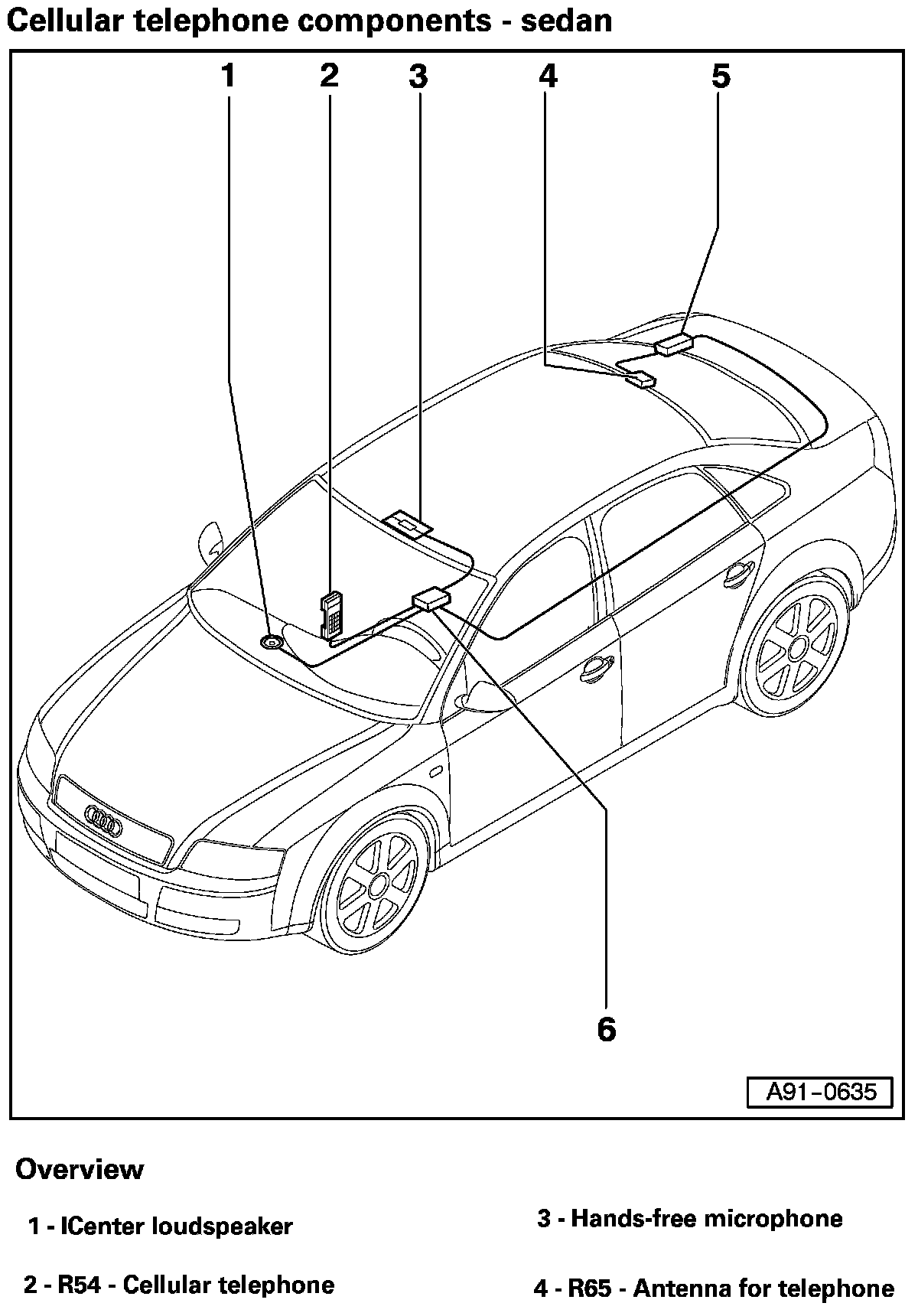 Cellular telephone components - sedan

1

2

3

4

5

6

A91-0635

Overview

1 - ICenter loudspeaker

2 - R54 - Cellular telephone

3 - Hands-free microphone

4 - R65 - Antenna for telephone