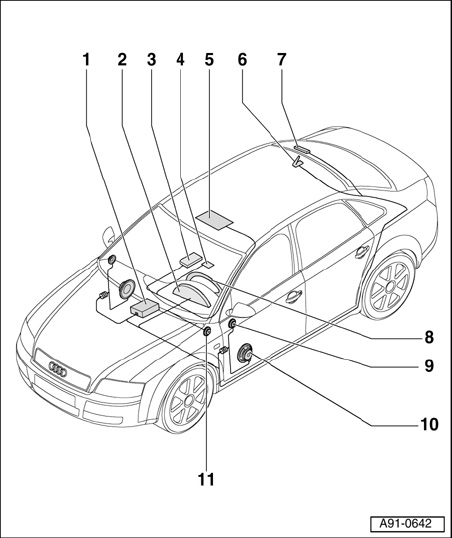 1 2 3 4 5 6 7

8

9

10

11

A91-0642