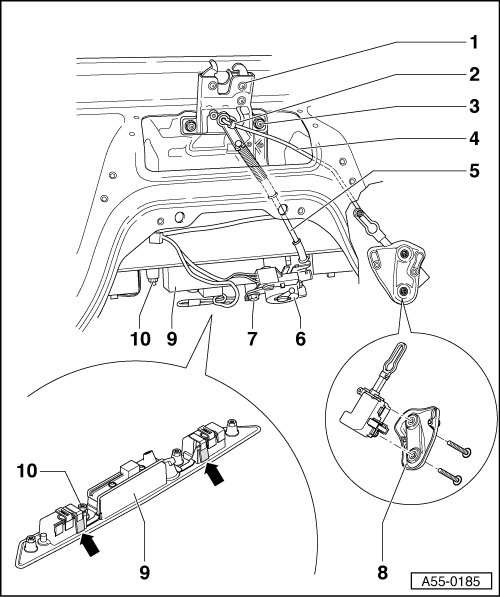 1
2
3
4
5
10
9
7
6
10
9
8
A55-0185