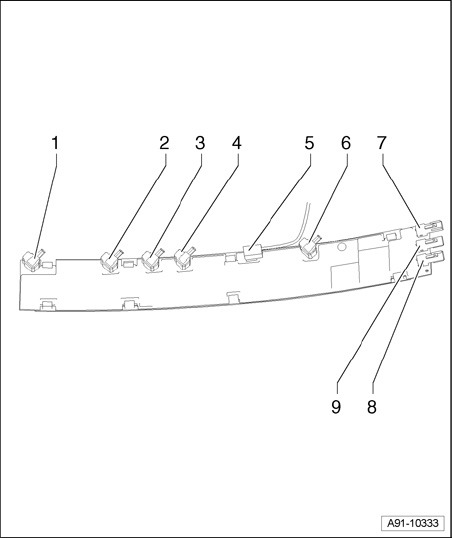 1
2
3
4
5
6
7
9
8
A91-10333