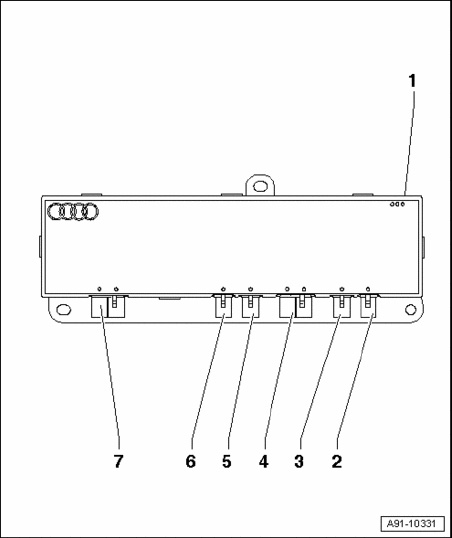 1

7 6 5 4 3 2

A91-10331