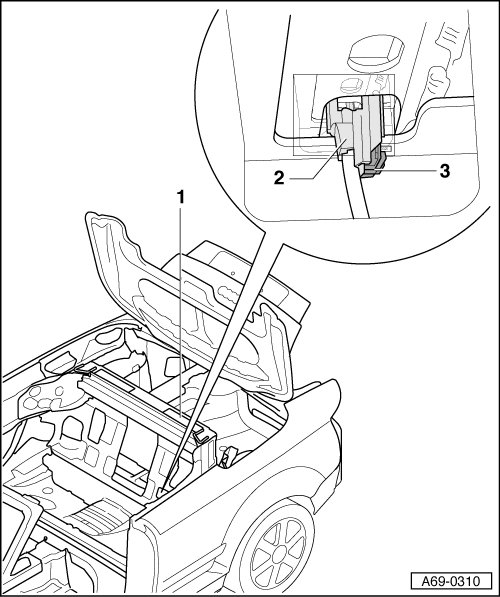 2
3
1
A69-0310