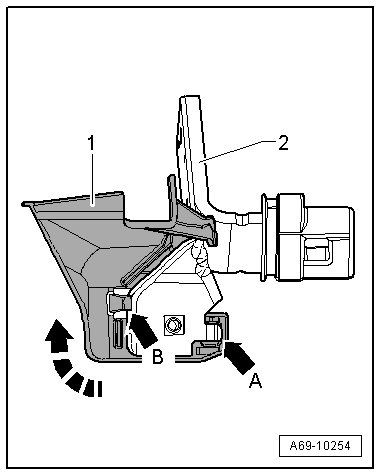 1
2
B
A
A69-10254