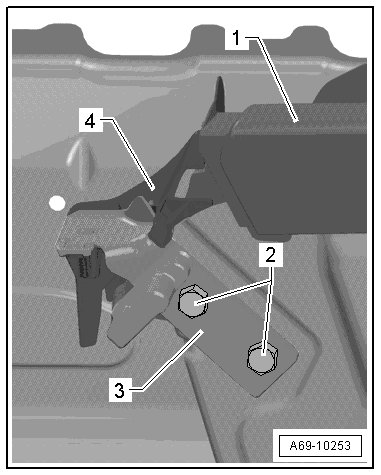 1
4
2
3
A69-10253